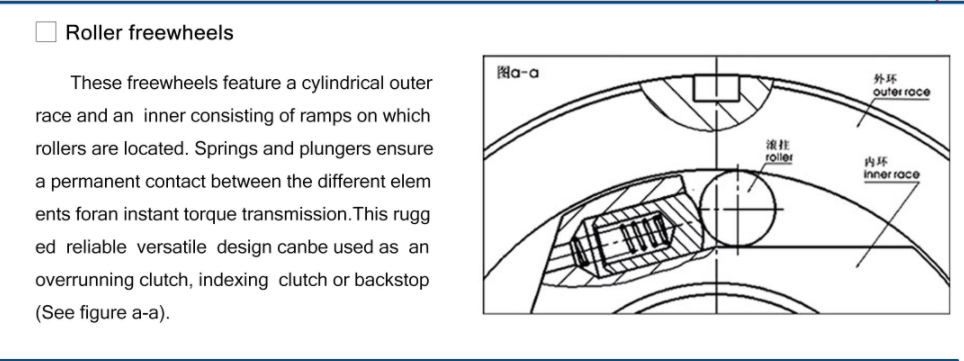 Roller freewheels

These freewheels feature a cylindrical outer race and an inner consisting of ramps on which rollers are located. Springs and plungers ensure a permanent contact between the different elem ents foran instant torque transmission.This rugg ed reliable versatile design canbe used as an overrunning clutch, indexing clutch or backstop (See figure a-a).

图a-a

外环
outer race

滚柱
roller

内环
inner race